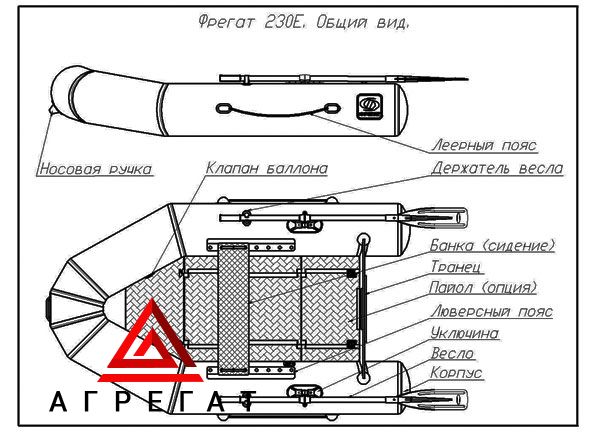 Фрегат 230Е. Общий вид.

Леерный пояс

Носовая ручка

Клапан баллона

Держатель весла

Банка (сидение)

Транец

Пайол (опция)

Люверсный пояс

Уключина

Весло

Корпус

АГРЕГАТ